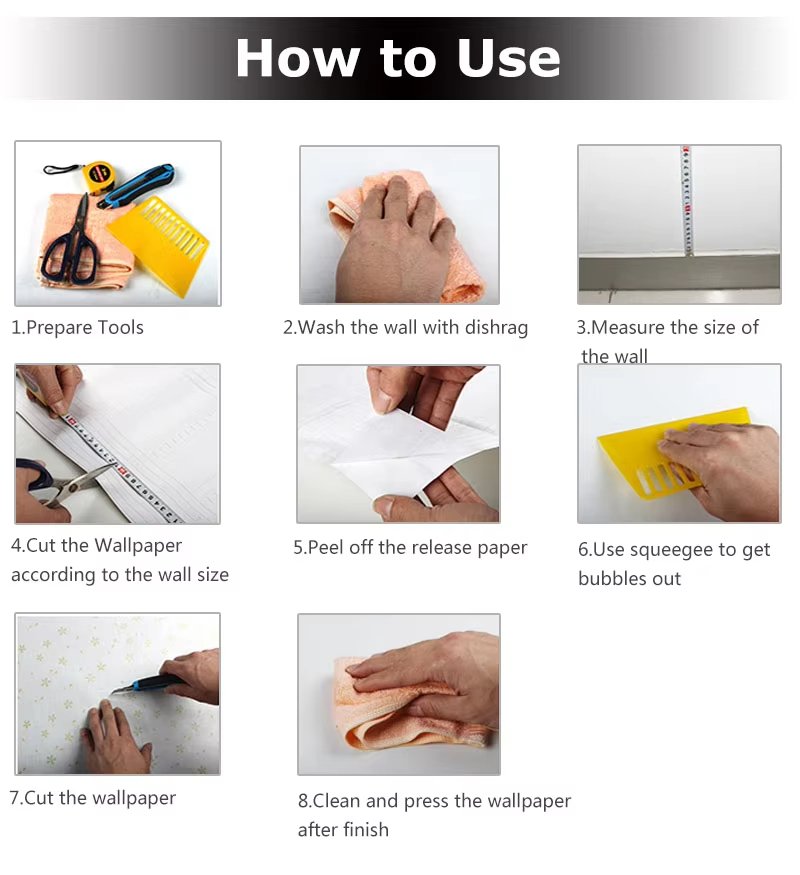 How to Use

1.Prepare Tools

2.Wash the wall with dishrag

3.Measure the size of the wall

4.Cut the Wallpaper according to the wall size

5.Peel off the release paper

6.Use squeegee to get bubbles out

7.Cut the wallpaper

8.Clean and press the wallpaper after finish